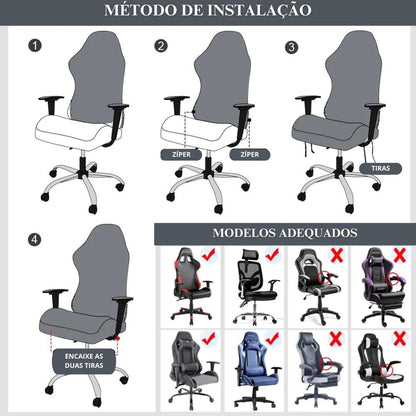 MÉTODO DE INSTALAÇÃO

1

2

ZÍPER

ZÍPER

3

TIRAS

4

ENCAIXE AS DUAS TIRAS

MODELOS ADEQUADOS